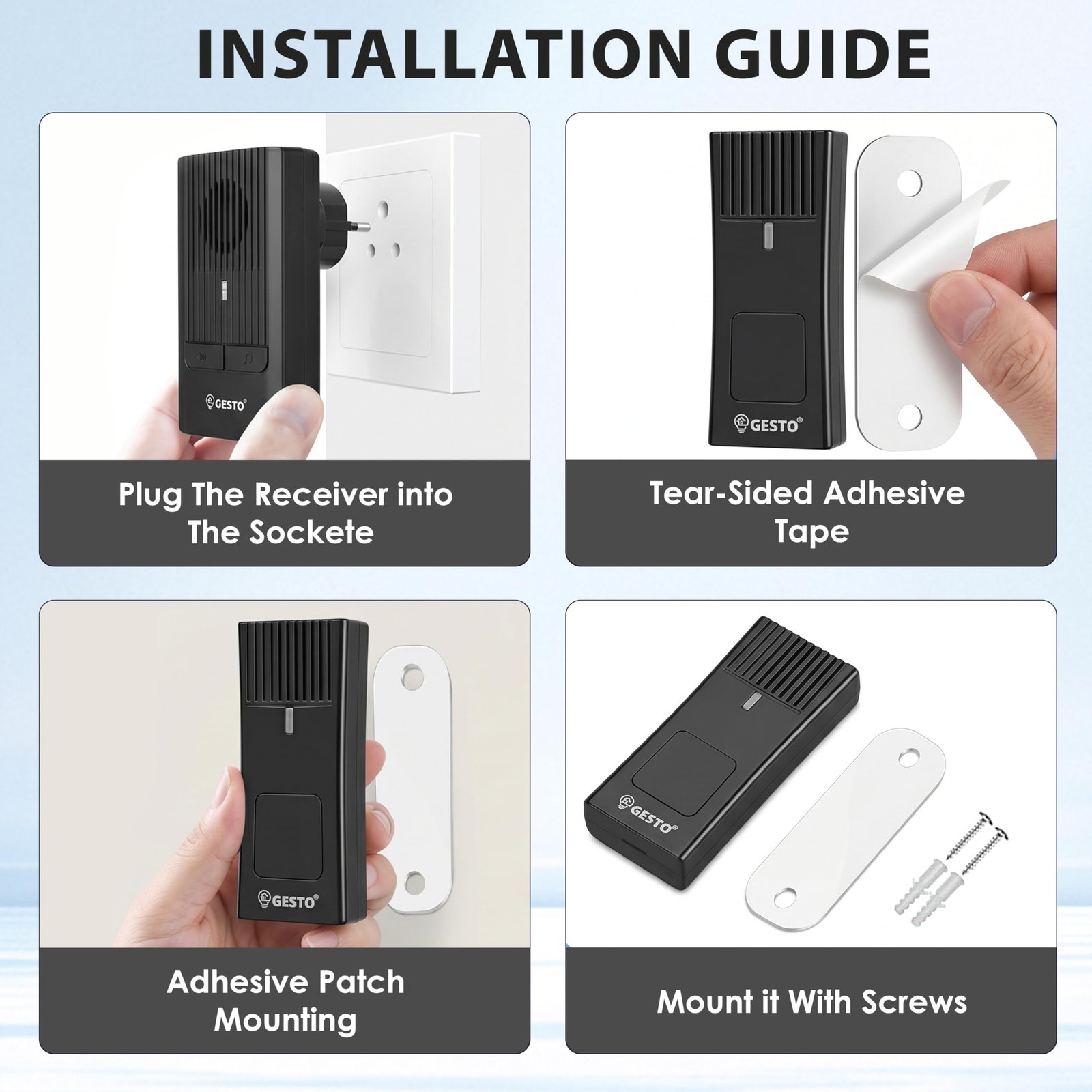 INSTALLATION GUIDE

GESTO®

Plug The Receiver into The Sockete

GESTO®

Tear-Sided Adhesive Tape

GESTO®

Adhesive Patch Mounting

GESTO®

Mount it With Screws